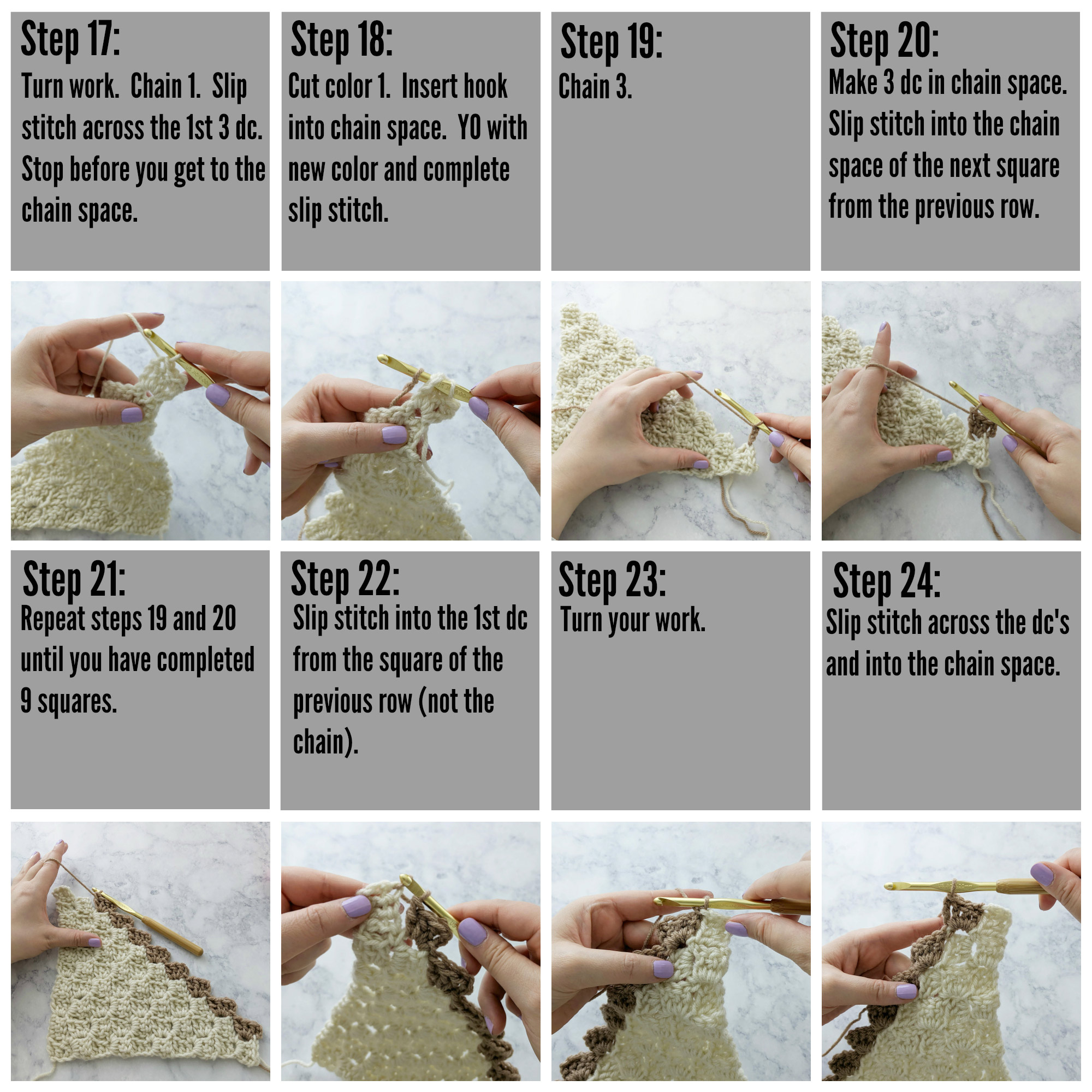 Step 17:
Turn work. Chain 1. Slip stitch across the 1st 3 dc. Stop before you get to the chain space.

Step 18:
Cut color 1. Insert hook into chain space. YO with new color and complete slip stitch.

Step 19:
Chain 3.

Step 20:
Make 3 dc in chain space. Slip stitch into the chain space of the next square from the previous row.

Step 21:
Repeat steps 19 and 20 until you have completed 9 squares.

Step 22:
Slip stitch into the 1st dc from the square of the previous row (not the chain).

Step 23:
Turn your work.

Step 24:
Slip stitch across the dc's and into the chain space.