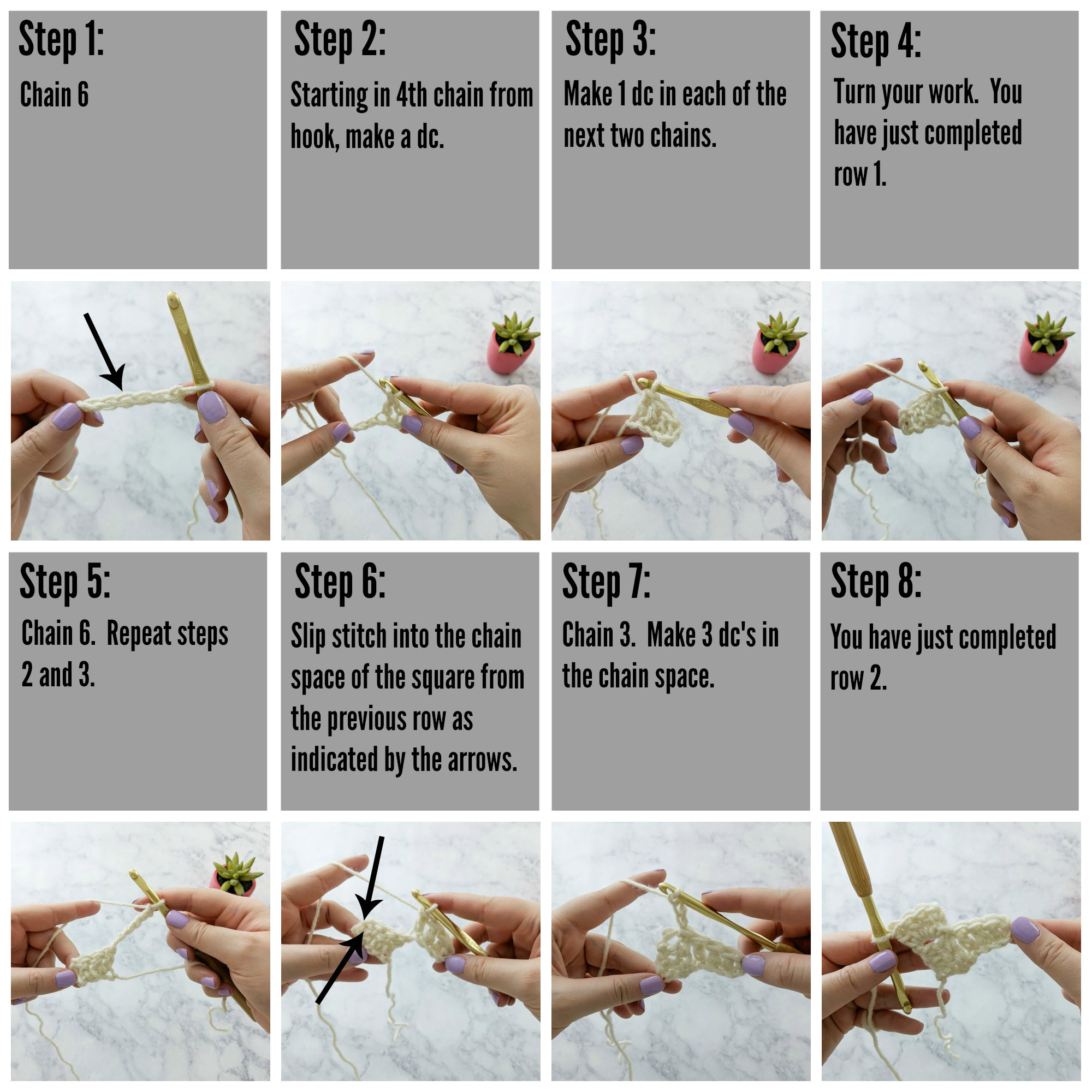 Step 1:
Chain 6

Step 2:
Starting in 4th chain from hook, make a dc.

Step 3:
Make 1 dc in each of the next two chains.

Step 4:
Turn your work. You have just completed row 1.

Step 5:
Chain 6. Repeat steps 2 and 3.

Step 6:
Slip stitch into the chain space of the square from the previous row as indicated by the arrows.

Step 7:
Chain 3. Make 3 dc's in the chain space.

Step 8:
You have just completed row 2.