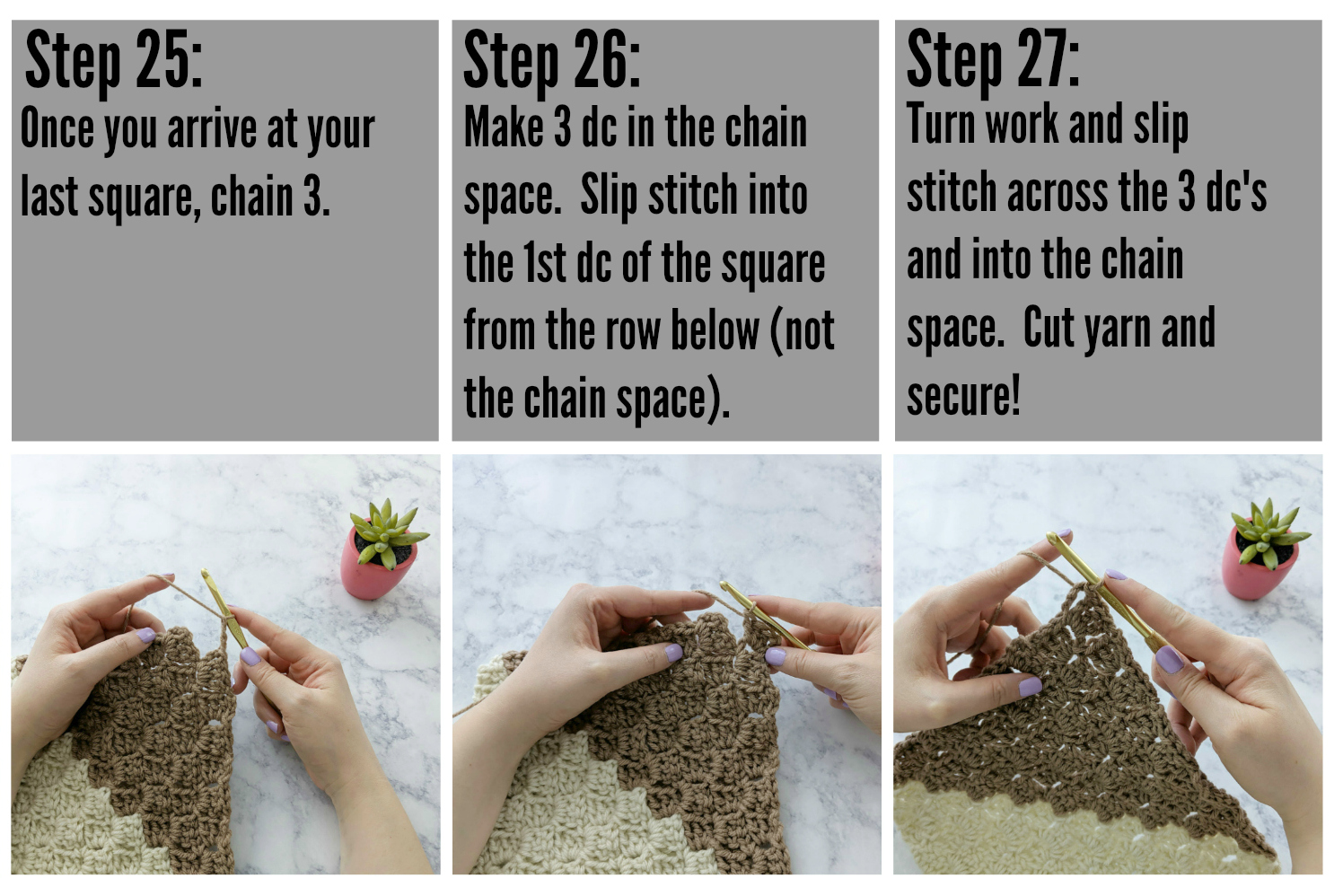 Step 25:
Once you arrive at your last square, chain 3.

Step 26:
Make 3 dc in the chain space. Slip stitch into the 1st dc of the square from the row below (not the chain space).

Step 27:
Turn work and slip stitch across the 3 dc's and into the chain space. Cut yarn and secure!