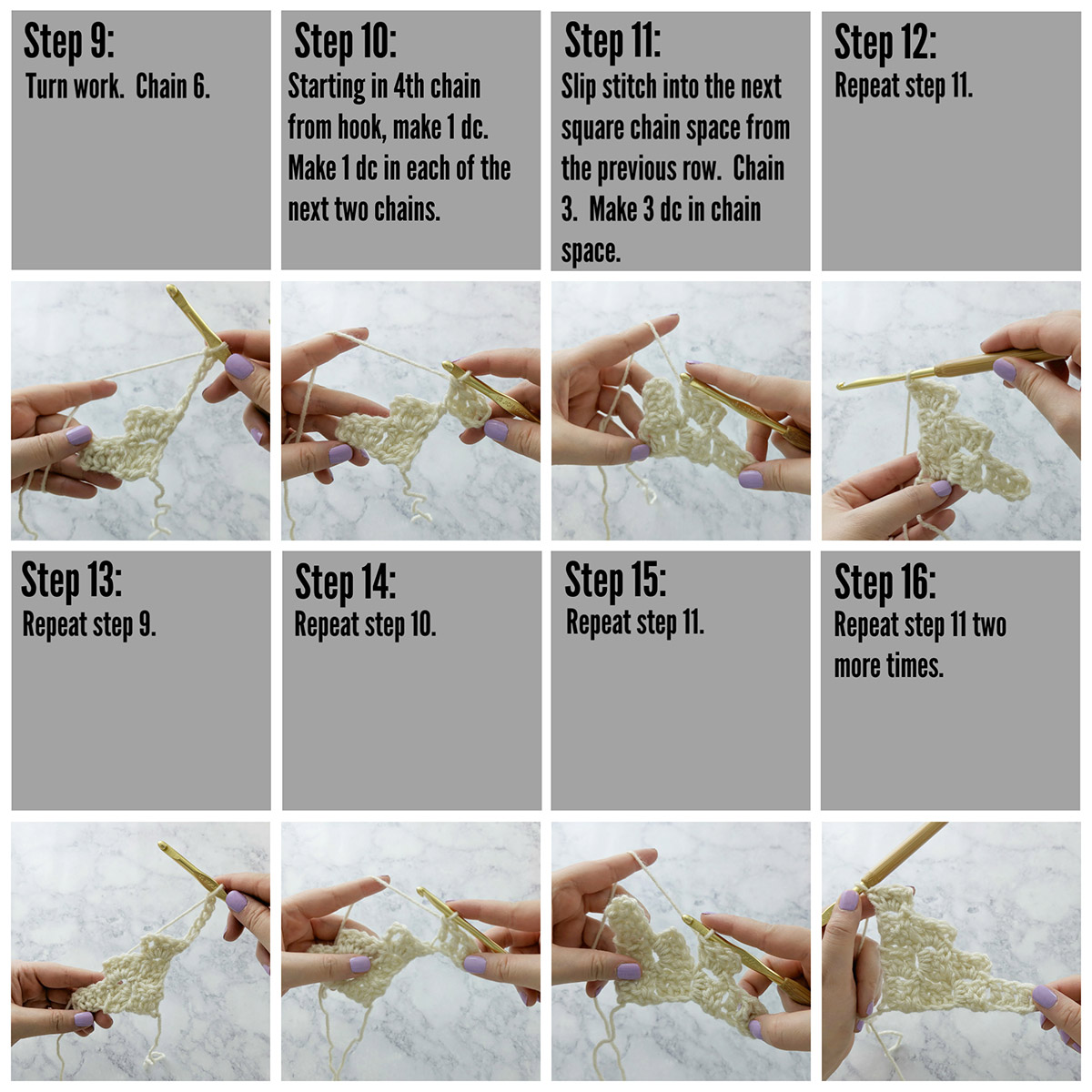 Step 9:
Turn work. Chain 6.

Step 10:
Starting in 4th chain from hook, make 1 dc. Make 1 dc in each of the next two chains.

Step 11:
Slip stitch into the next square chain space from the previous row. Chain 3. Make 3 dc in chain space.

Step 12:
Repeat step 11.

Step 13:
Repeat step 9.

Step 14:
Repeat step 10.

Step 15:
Repeat step 11.

Step 16:
Repeat step 11 two more times.